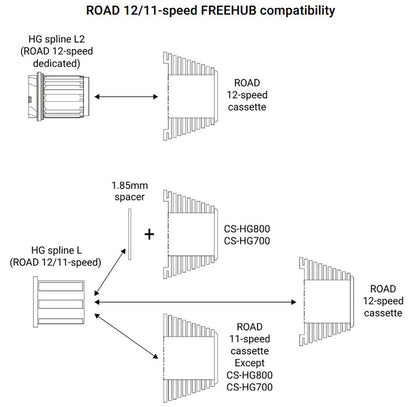 ROAD 12/11-speed FREEHUB compatibility

HG spline L2
(ROAD 12-speed
dedicated)

ROAD
12-speed
cassette

1.85mm
spacer

+

CS-HG800
CS-HG700

HG spline L
(ROAD 12/11-speed)

ROAD
12-speed
cassette

ROAD
11-speed
cassette
Except
CS-HG800
CS-HG700